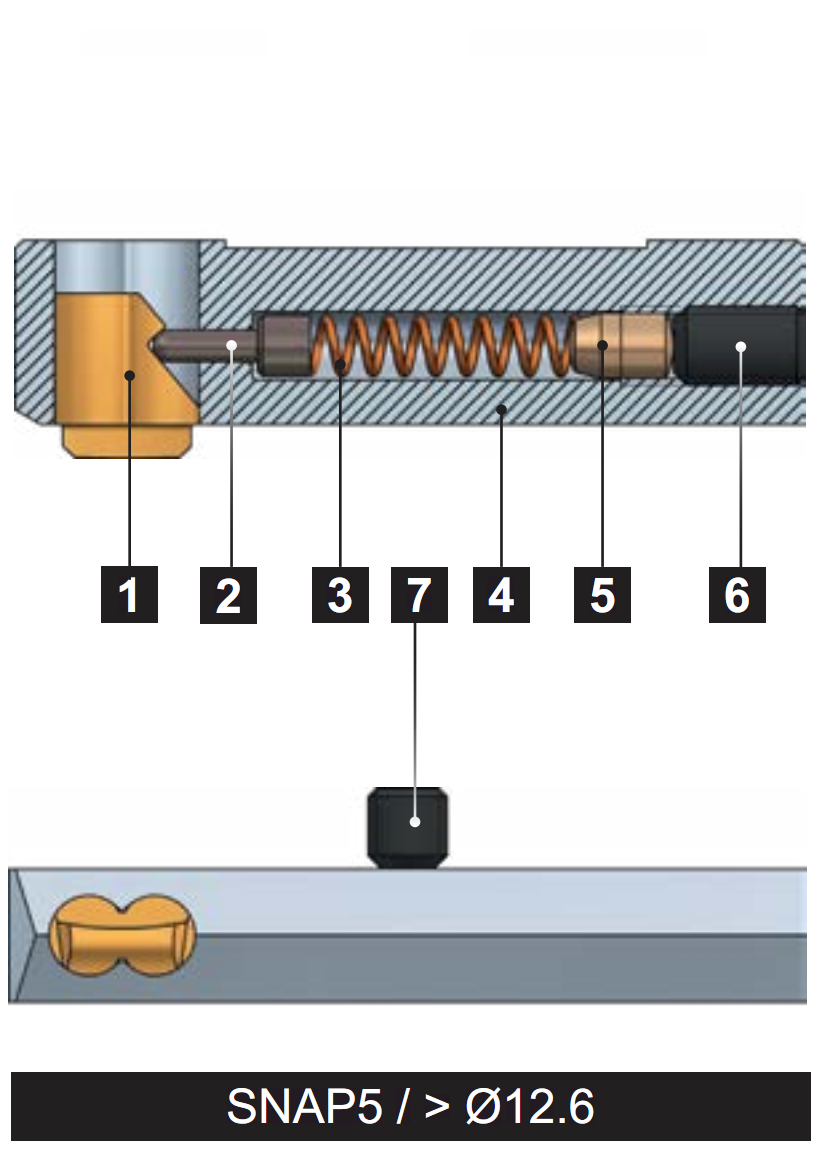 1 2 3 7 4 5 6

SNAP5 / > Ø12.6