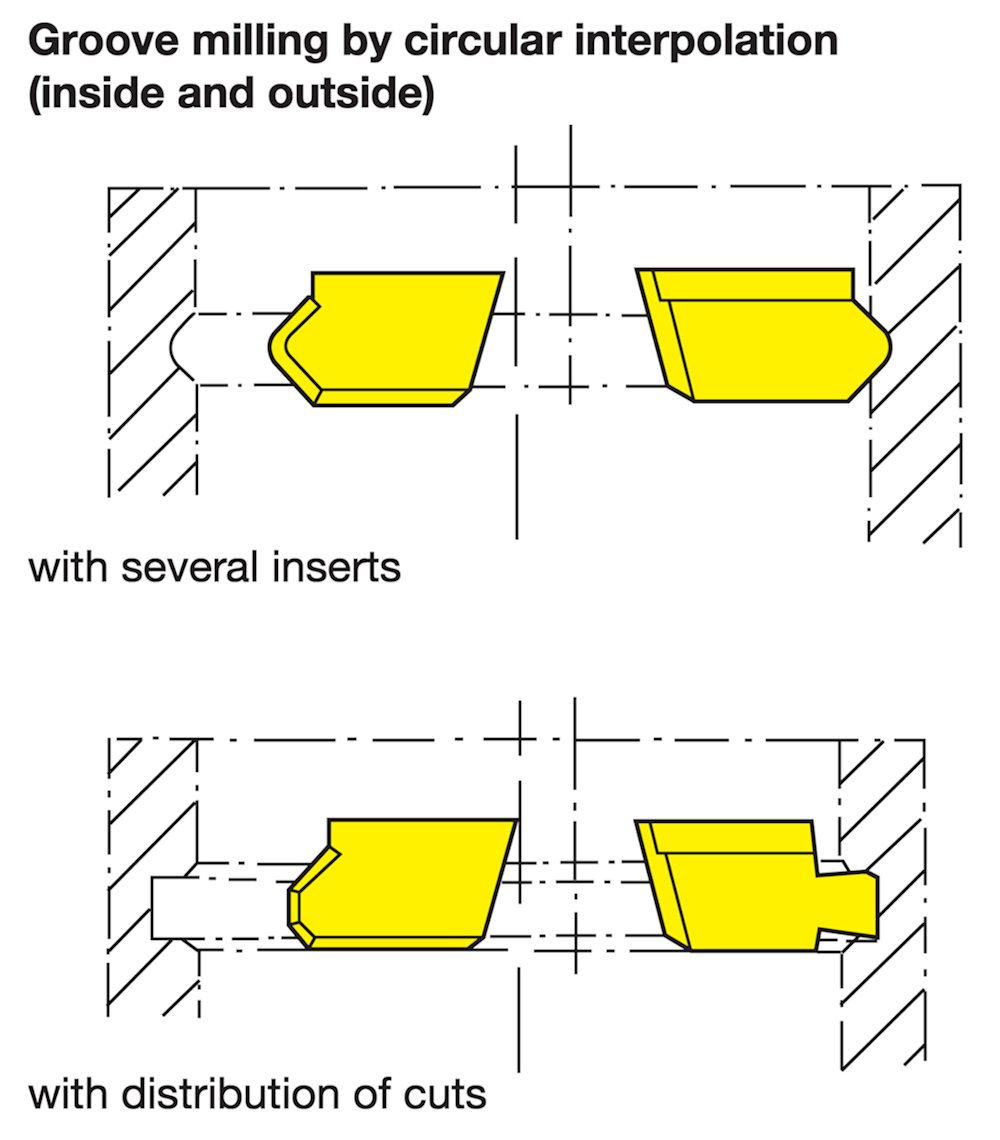 Groove milling by circular interpolation (inside and outside)

with several inserts

with distribution of cuts